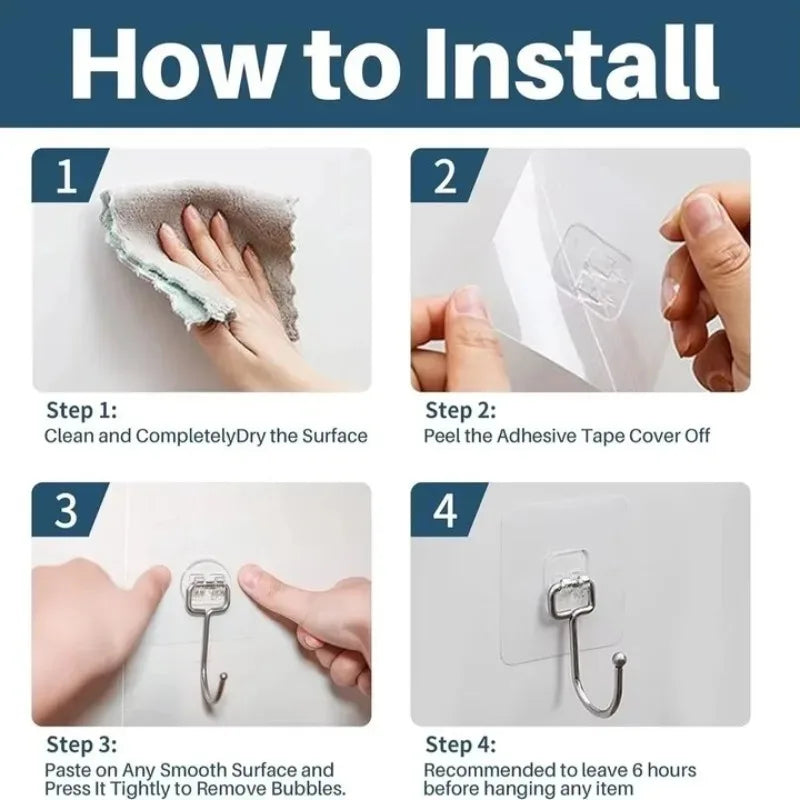 How to Install

1

Step 1:
Clean and CompletelyDry the Surface

2

Step 2:
Peel the Adhesive Tape Cover Off

3

Step 3:
Paste on Any Smooth Surface and Press It Tightly to Remove Bubbles.

4

Step 4:
Recommended to leave 6 hours before hanging any item